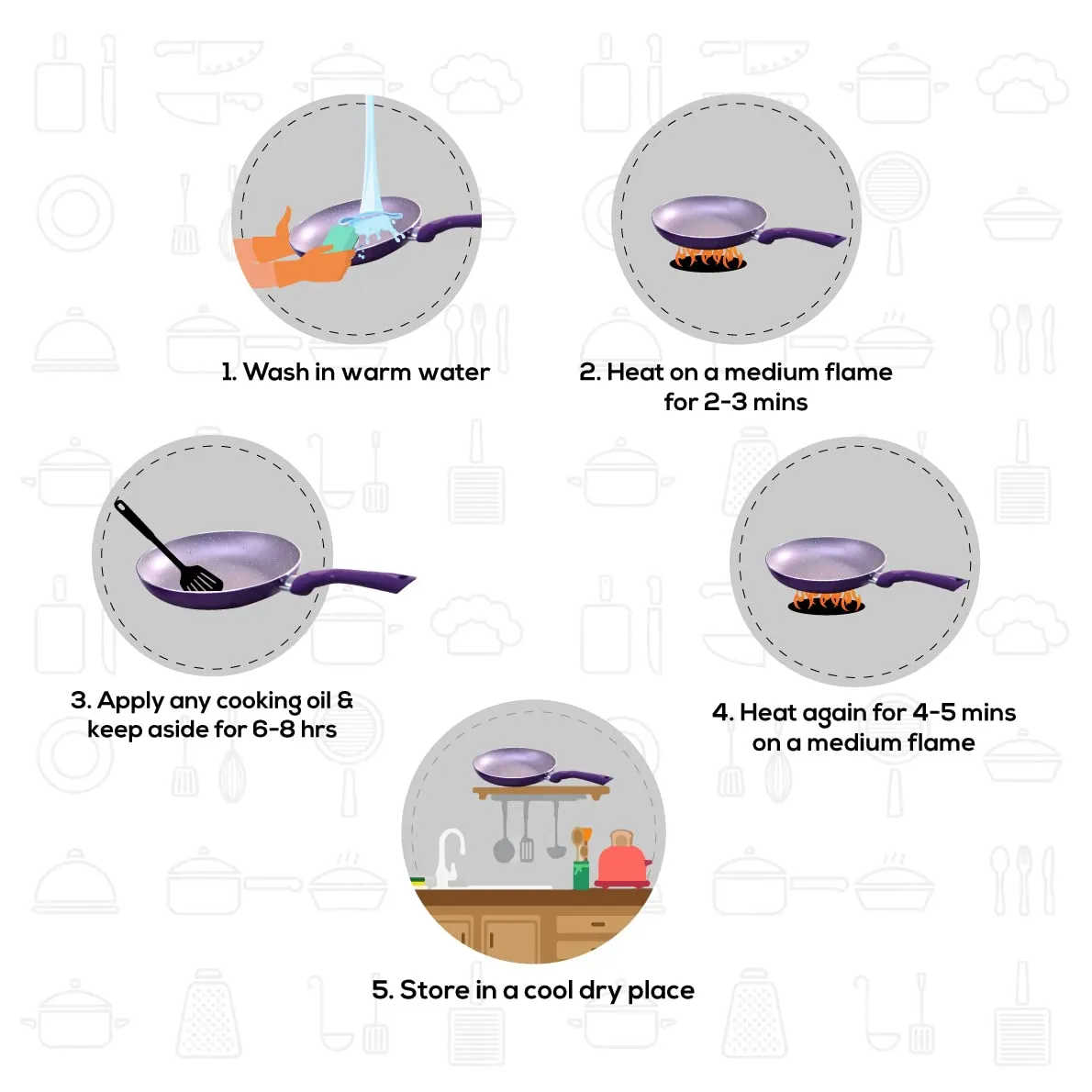 1. Wash in warm water

2. Heat on a medium flame for 2-3 mins

3. Apply any cooking oil & keep aside for 6-8 hrs

4. Heat again for 4-5 mins on a medium flame

5. Store in a cool dry place